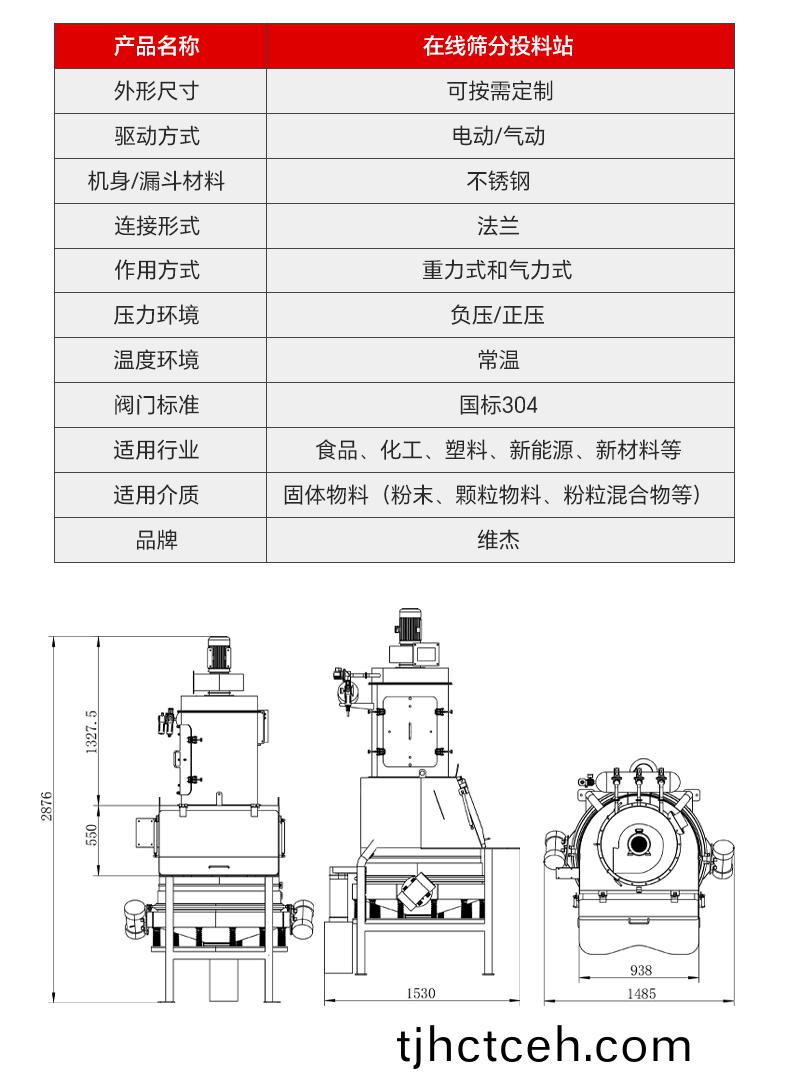 | 产品名称 | 在线筛分投料站 |
|---|---|
| 外形尺寸 | 可按需定制 |
| 驱动方式 | 电动/气动 |
| 机身/漏斗材料 | 不锈钢 |
| 连接形式 | 法兰 |
| 作用方式 | 重力式和气力式 |
| 压力环境 | 负压/正压 |
| 温度环境 | 常温 |
| 阀门标准 | 国标304 |
| 适用行业 | 食品、化工、塑料、新能源、新材料等 |
| 适用介质 | 固体物料（粉末、颗粒物料、粉粒混合物等） |
| 品牌 | 维杰 |

2876
1327.5
550
1530
938
1485

tjhctceh.com